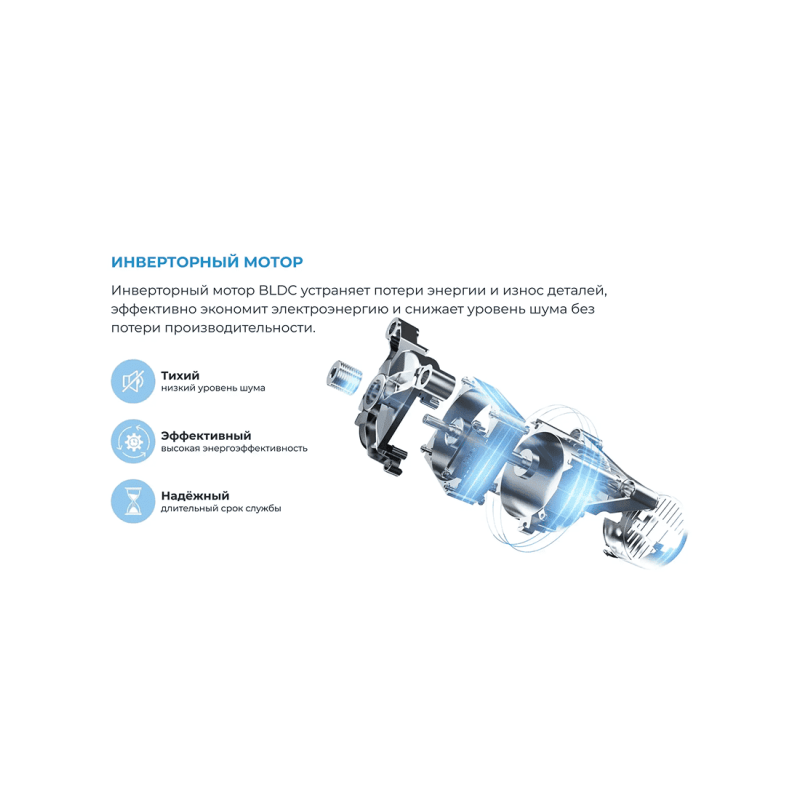 ИНВЕРТОРНЫЙ МОТОР

Инверторный мотор BLDC устраняет потери энергии и износ деталей, эффективно экономит электроэнергию и снижает уровень шума без потери производительности.

Тихий
низкий уровень шума

Эффективный
высокая энергоэффективность

Надёжный
длительный срок службы